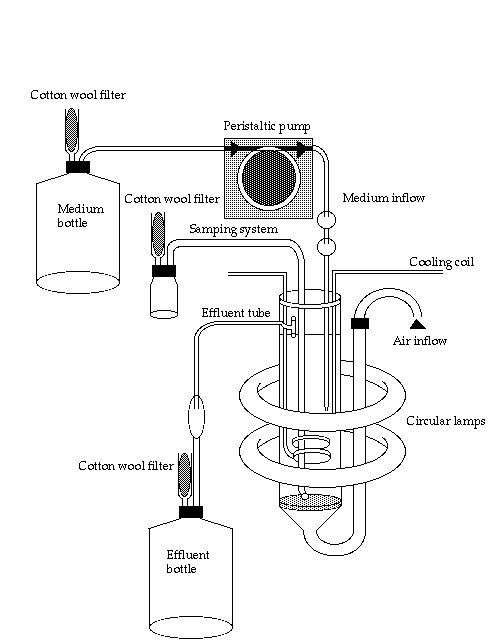 Cotton wool filter

Peristaltic pump

Medium bottle

Cotton wool filter

Medium inflow

Samping system

Cooling coil

Effluent tube

Air inflow

Circular lamps

Cotton wool filter

Effluent bottle